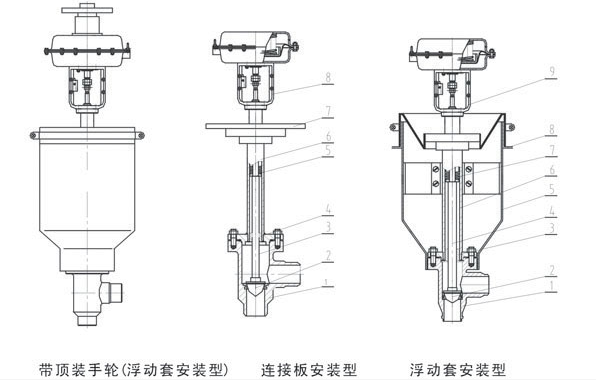 8
7
6
5
4
3
2
1

9
8
7
6
5
4
3
2
1

带顶装手轮(浮动套安装型)　连接板安装型　浮动套安装型